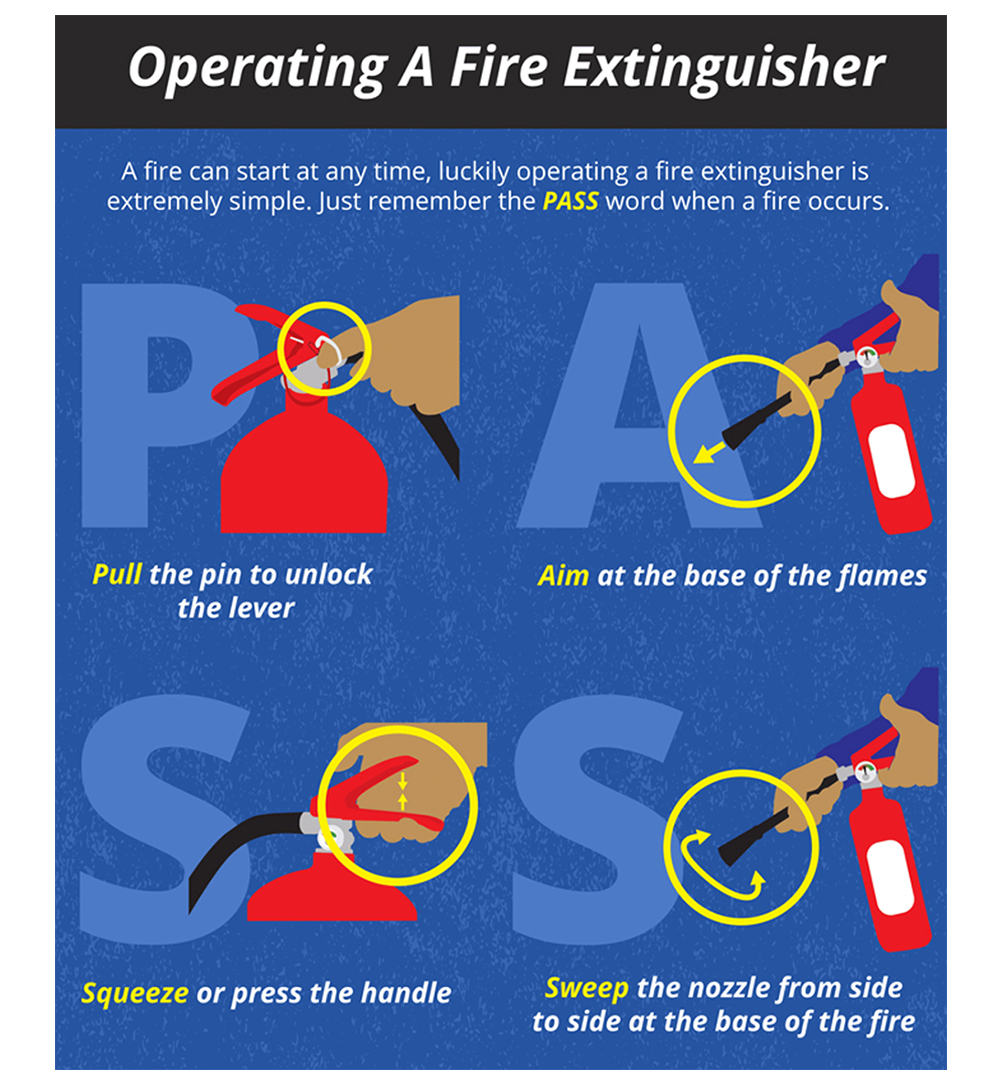 Operating A Fire Extinguisher

A fire can start at any time, luckily operating a fire extinguisher is extremely simple. Just remember the PASS word when a fire occurs.

P

Pull the pin to unlock the lever

A

Aim at the base of the flames

S

Squeeze or press the handle

S

Sweep the nozzle from side to side at the base of the fire